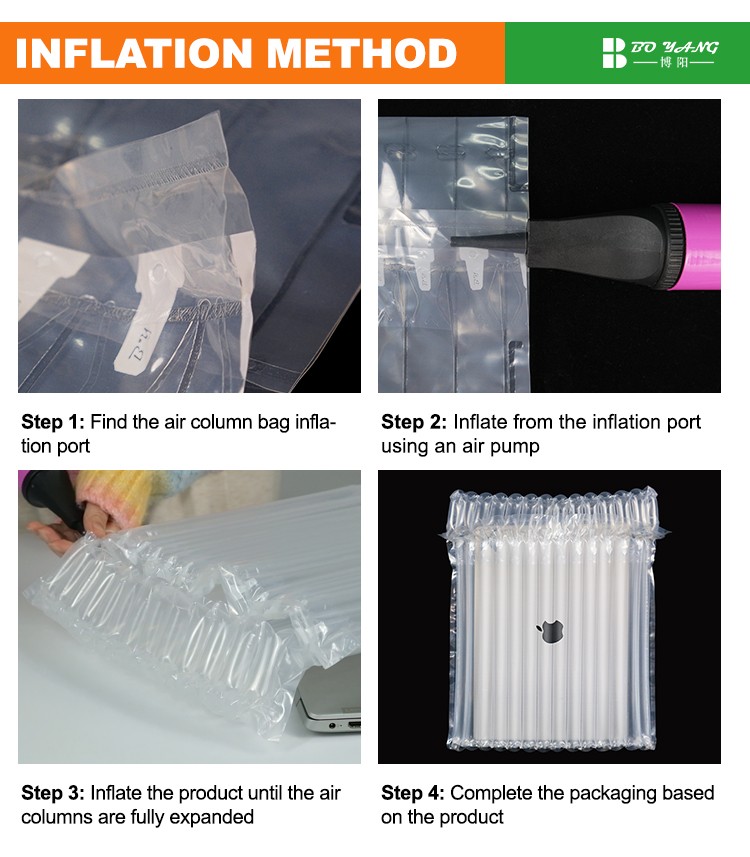 INFLATION METHOD

BO YANG
博阳

Step 1: Find the air column bag inflation port

Step 2: Inflate from the inflation port using an air pump

Step 3: Inflate the product until the air columns are fully expanded

Step 4: Complete the packaging based on the product