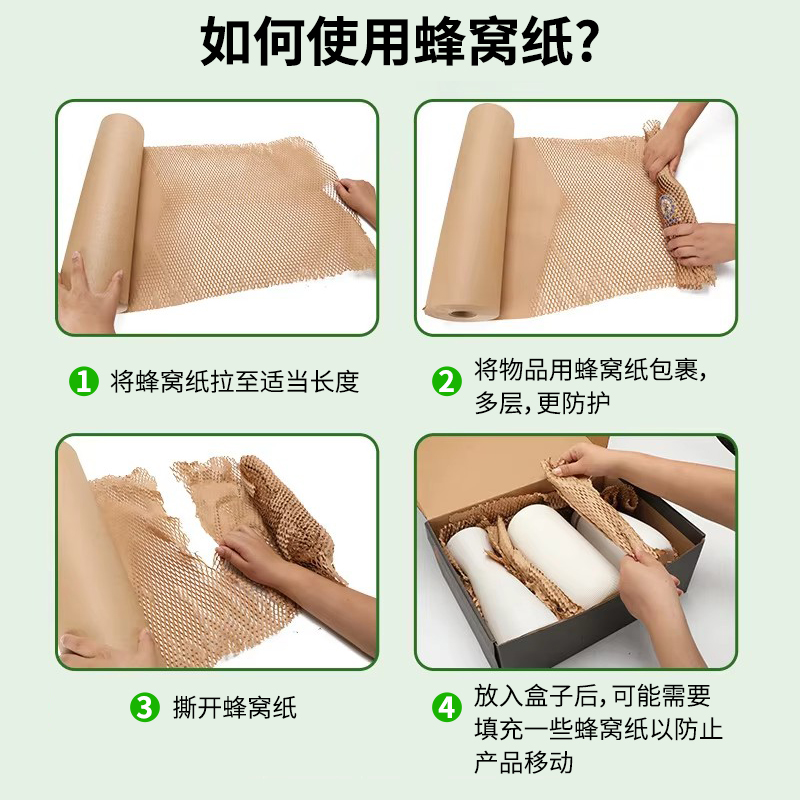 如何使用蜂窝纸?

1 将蜂窝纸拉至适当长度

2 将物品用蜂窝纸包裹，多层，更防护

3 撕开蜂窝纸

4 放入盒子后，可能需要填充一些蜂窝纸以防止产品移动